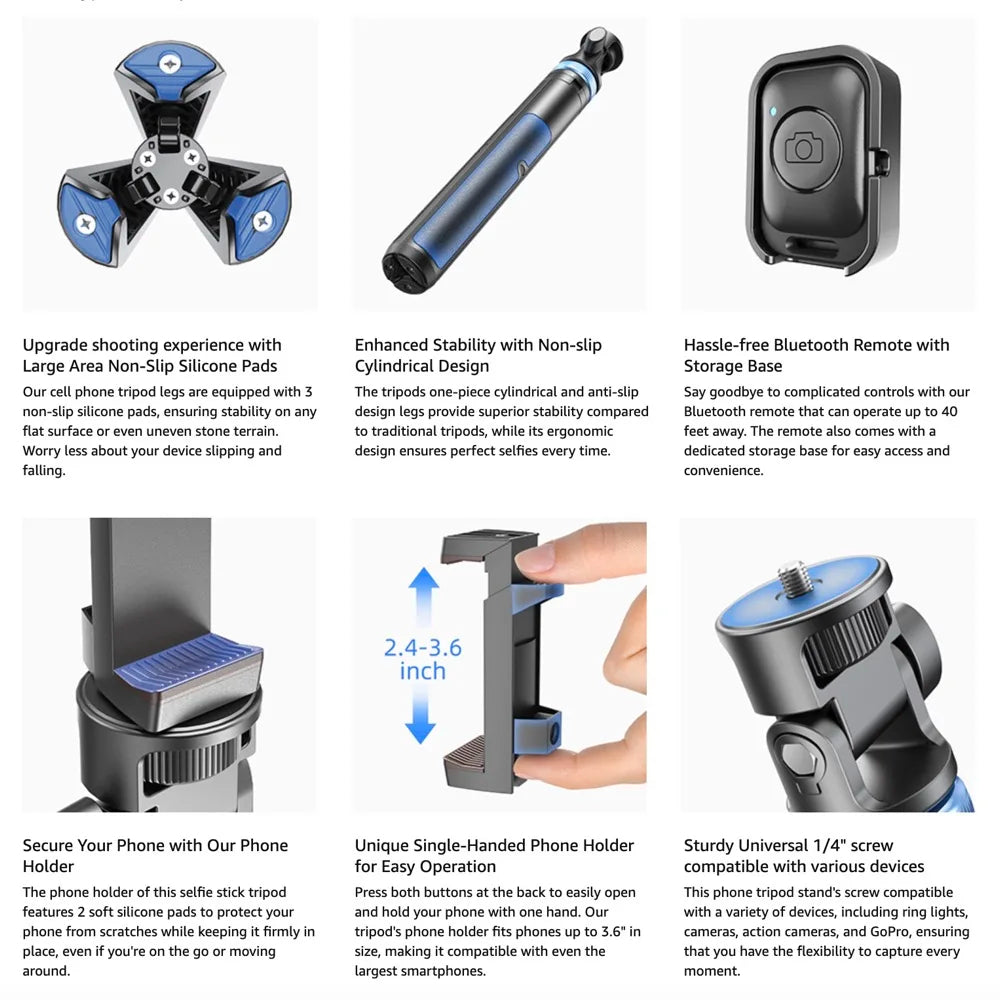 Upgrade shooting experience with Large Area Non-Slip Silicone Pads

Our cell phone tripod legs are equipped with 3 non-slip silicone pads, ensuring stability on any flat surface or even uneven stone terrain. Worry less about your device slipping and falling.

Enhanced Stability with Non-slip Cylindrical Design

The tripods one-piece cylindrical and anti-slip design legs provide superior stability compared to traditional tripods, while its ergonomic design ensures perfect selfies every time.

Hassle-free Bluetooth Remote with Storage Base

Say goodbye to complicated controls with our Bluetooth remote that can operate up to 40 feet away. The remote also comes with a dedicated storage base for easy access and convenience.

2.4-3.6 inch

Secure Your Phone with Our Phone Holder

The phone holder of this selfie stick tripod features 2 soft silicone pads to protect your phone from scratches while keeping it firmly in place, even if you're on the go or moving around.

Unique Single-Handed Phone Holder for Easy Operation

Press both buttons at the back to easily open and hold your phone with one hand. Our tripod's phone holder fits phones up to 3.6" in size, making it compatible with even the largest smartphones.

Sturdy Universal 1/4" screw compatible with various devices

This phone tripod stand's screw compatible with a variety of devices, including ring lights, cameras, action cameras, and GoPro, ensuring that you have the flexibility to capture every moment.